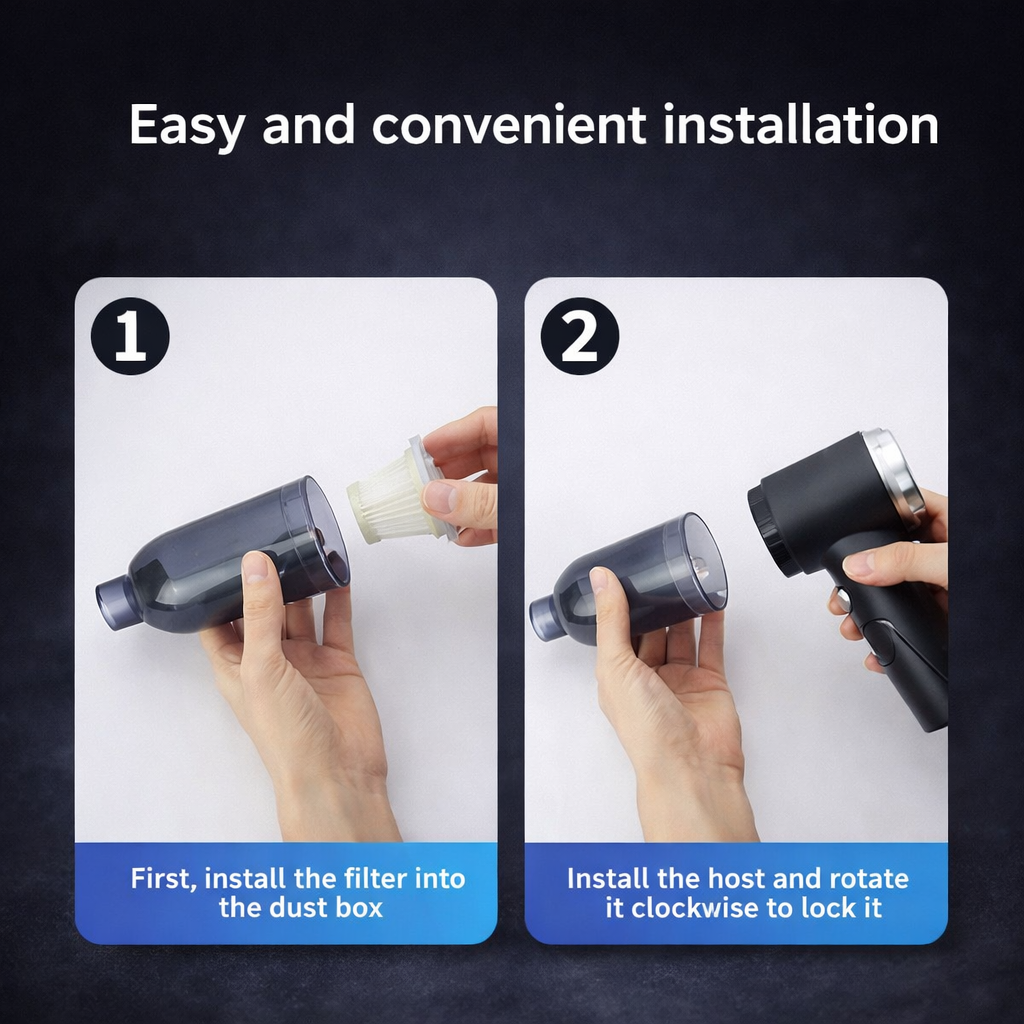 Easy and convenient installation

1

First, install the filter into the dust box

2

Install the host and rotate it clockwise to lock it